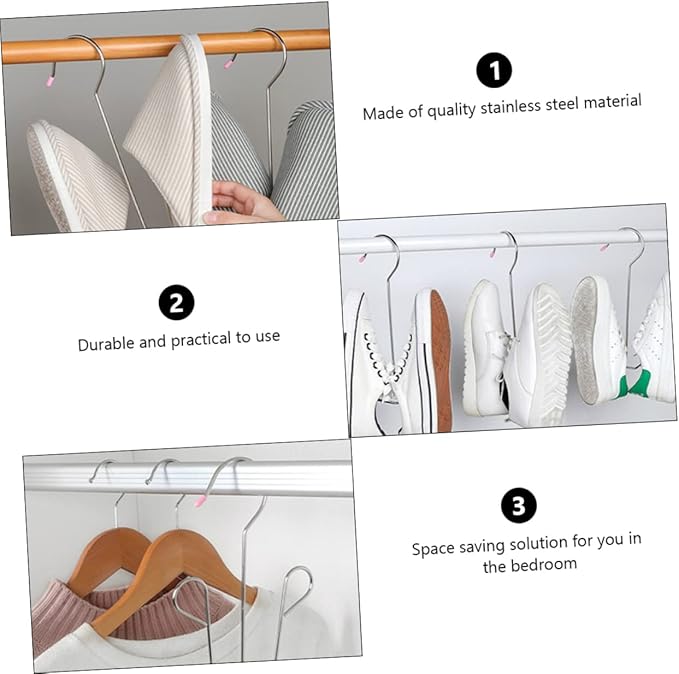 1
Made of quality stainless steel material

2
Durable and practical to use

3
Space saving solution for you in the bedroom